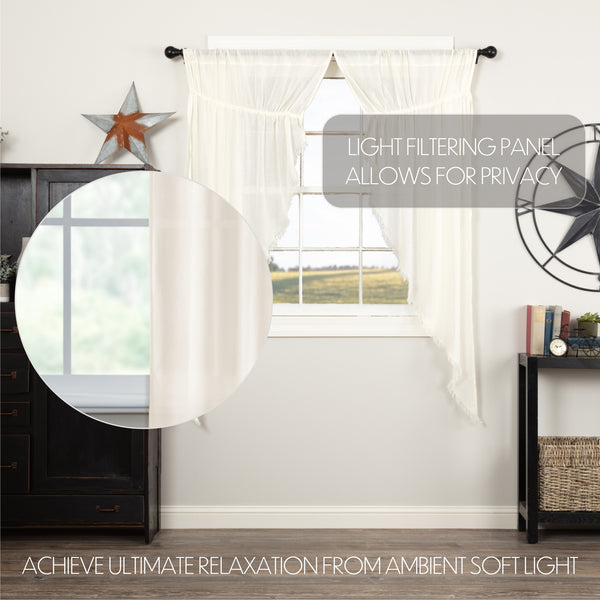 LIGHT FILTERING PANEL
ALLOWS FOR PRIVACY

ACHIEVE ULTIMATE RELAXATION FROM AMBIENT SOFT LIGHT