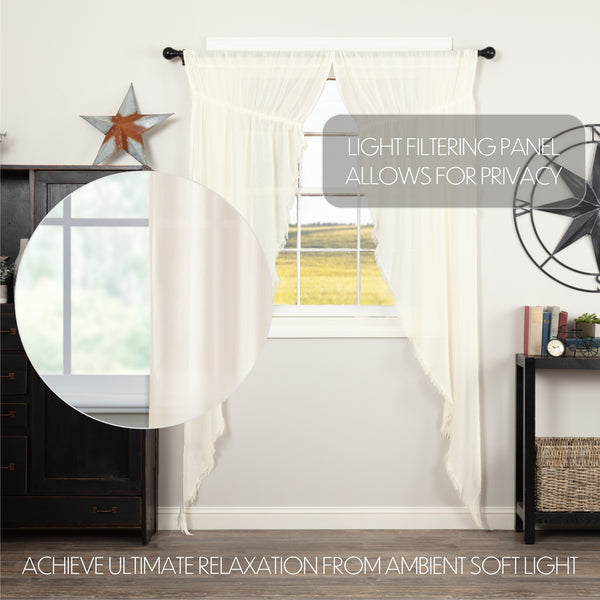 LIGHT FILTERING PANEL ALLOWS FOR PRIVACY

ACHIEVE ULTIMATE RELAXATION FROM AMBIENT SOFT LIGHT