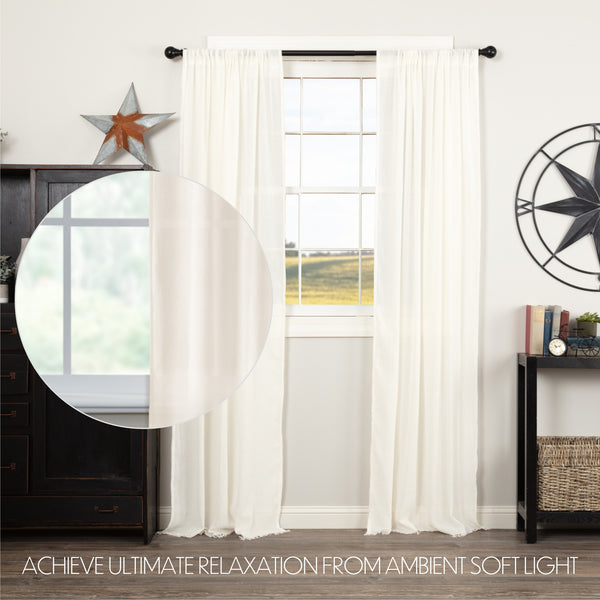 ACHIEVE ULTIMATE RELAXATION FROM AMBIENT SOFT LIGHT