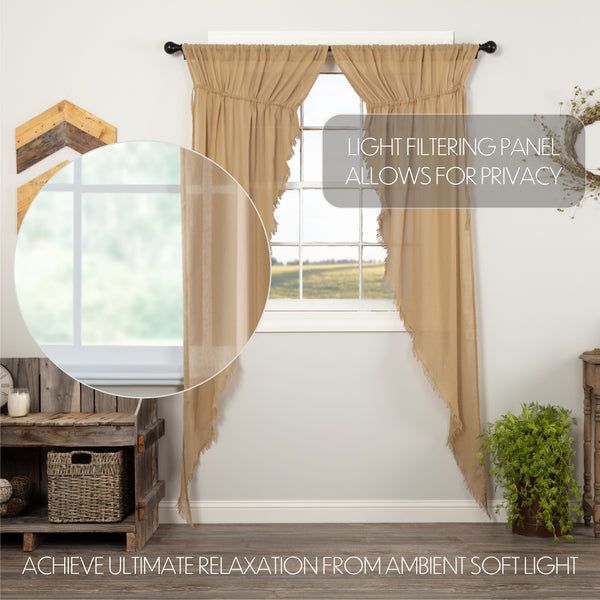 LIGHT FILTERING PANEL ALLOWS FOR PRIVACY

ACHIEVE ULTIMATE RELAXATION FROM AMBIENT SOFT LIGHT