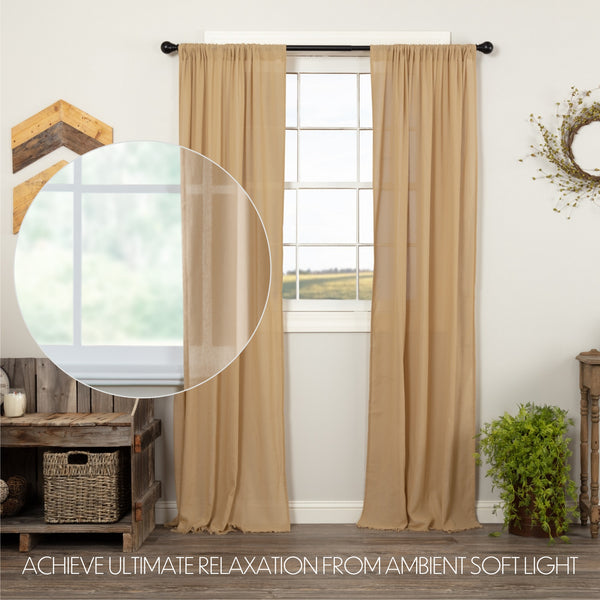 ACHIEVE ULTIMATE RELAXATION FROM AMBIENT SOFT LIGHT