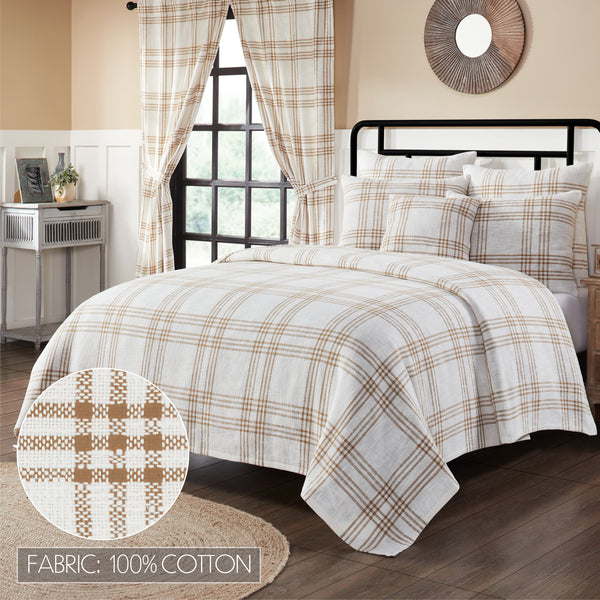 FABRIC: 100% COTTON