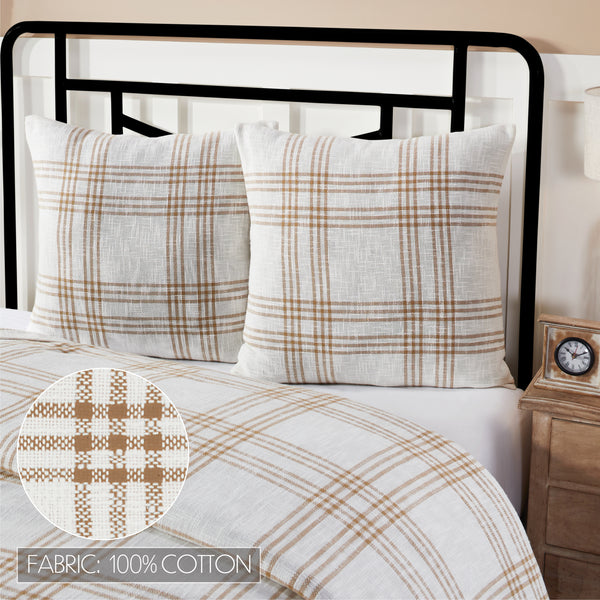 FABRIC: 100% COTTON