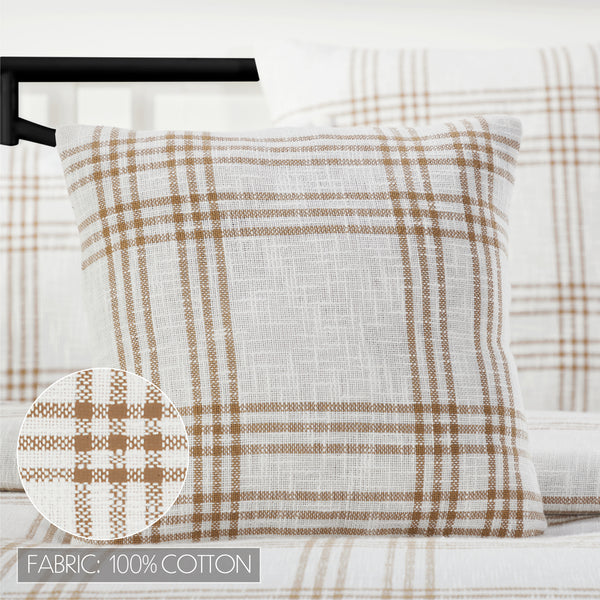 FABRIC: 100% COTTON