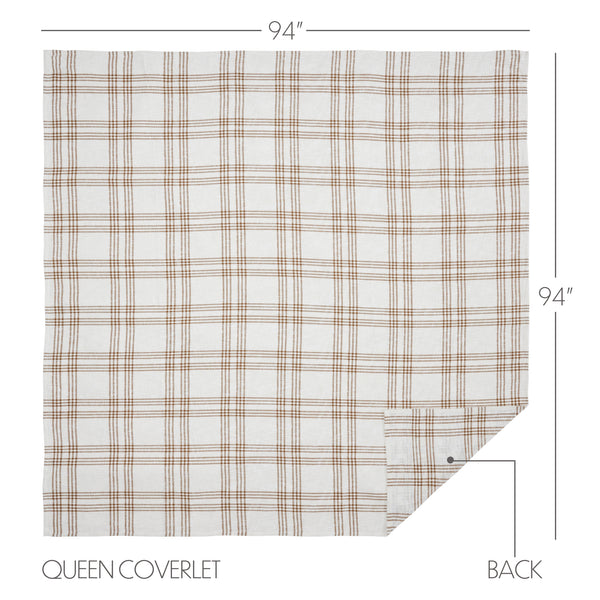 94"

94"

QUEEN COVERLET

BACK