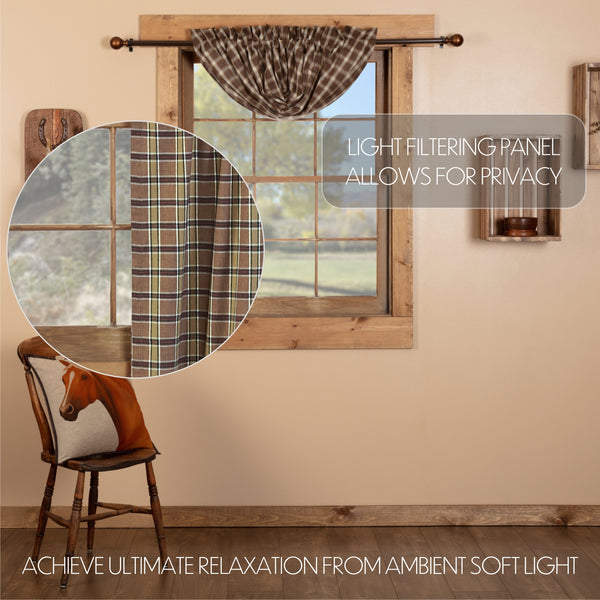 LIGHT FILTERING PANEL
ALLOWS FOR PRIVACY

ACHIEVE ULTIMATE RELAXATION FROM AMBIENT SOFT LIGHT