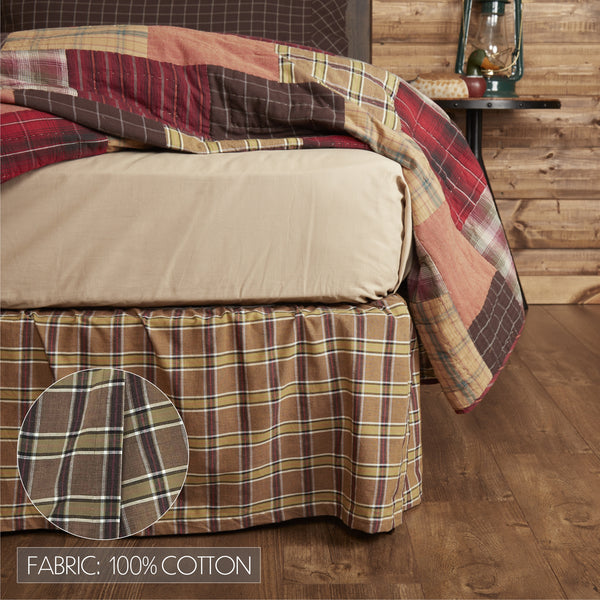 FABRIC: 100% COTTON