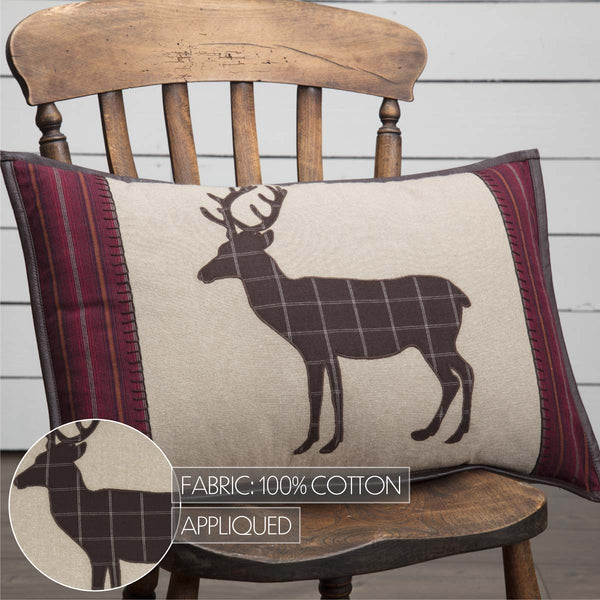 FABRIC: 100% COTTON

APPLIQUED