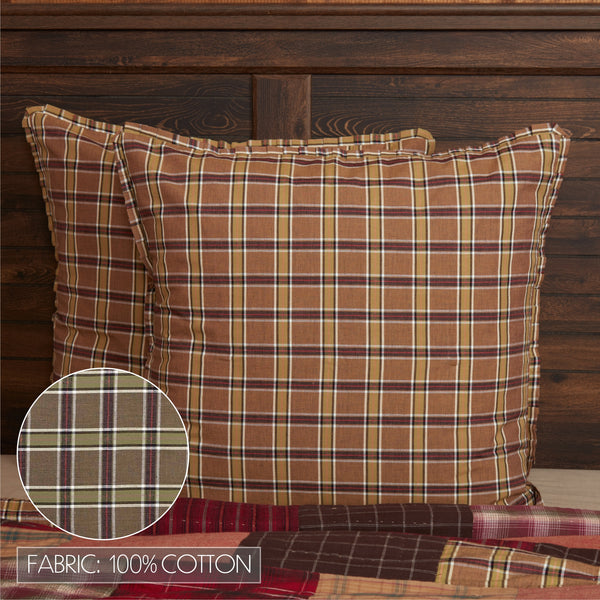 FABRIC: 100% COTTON