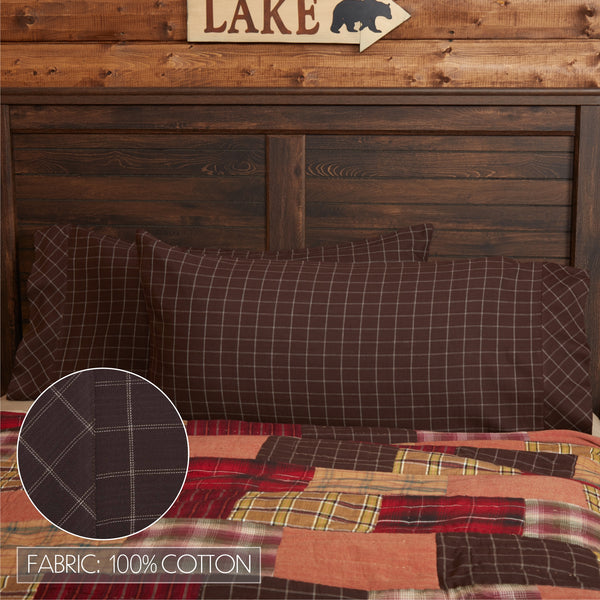 LAKE

FABRIC: 100% COTTON