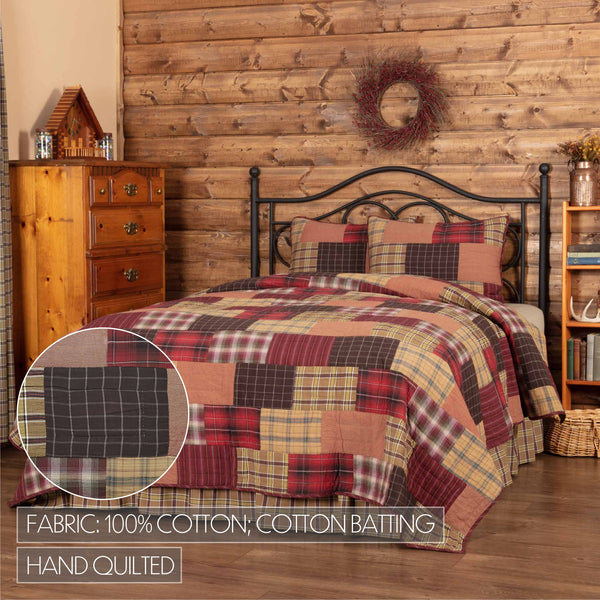 FABRIC: 100% COTTON; COTTON BATTING

HAND QUILTED