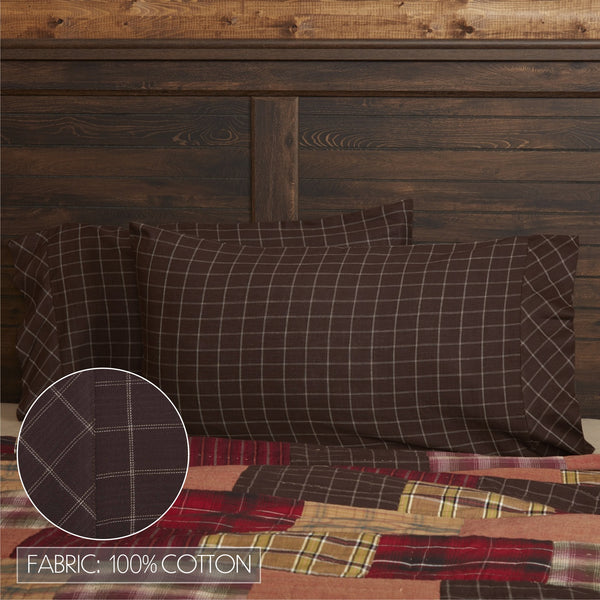 FABRIC: 100% COTTON