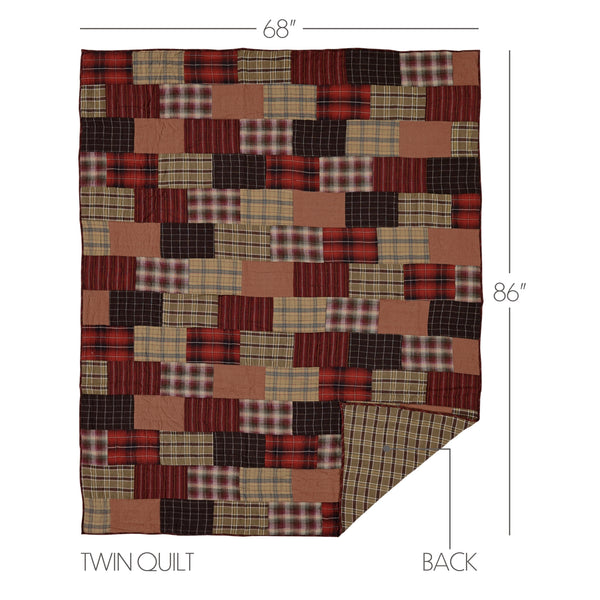 68"

86"

TWIN QUILT

BACK